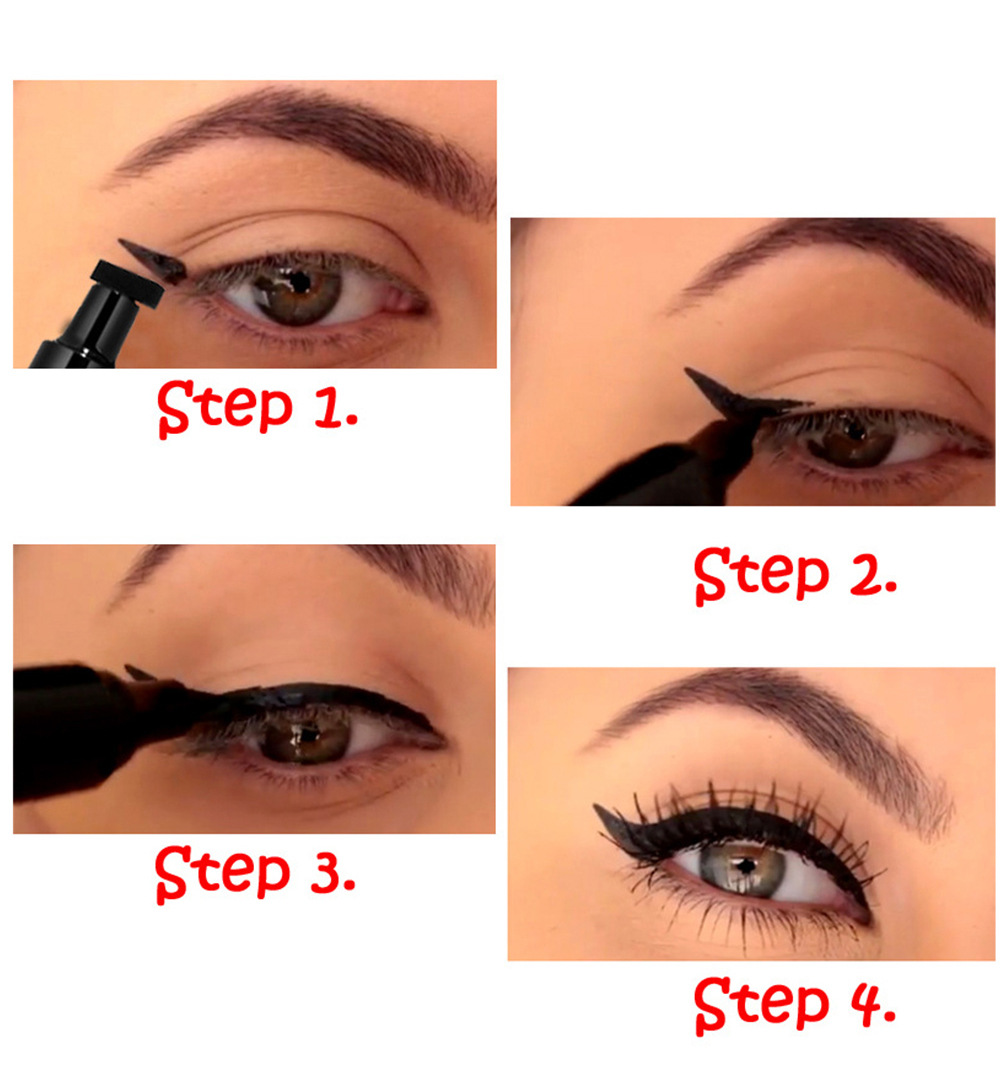 Step 1.

Step 2.

Step 3.

Step 4.