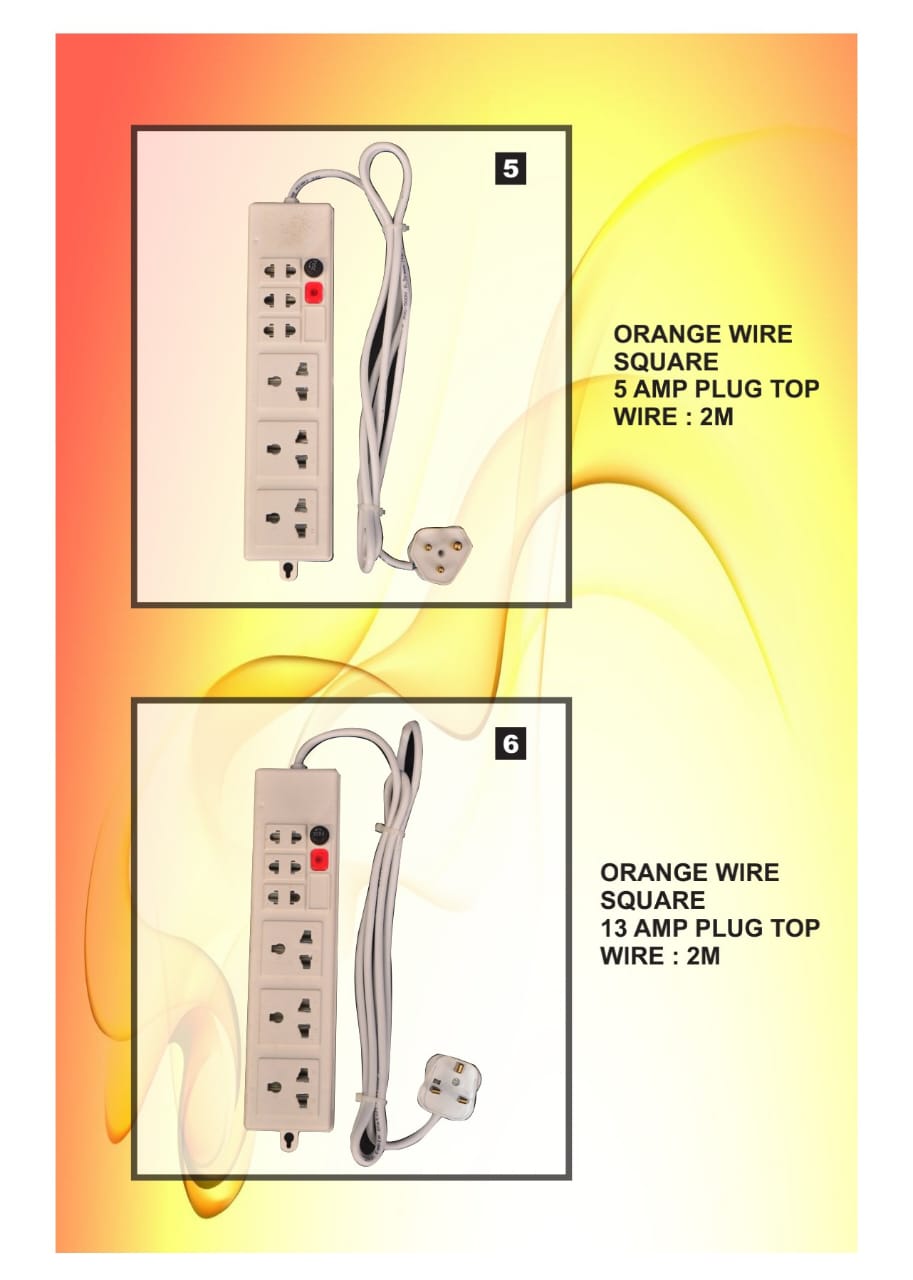 5

ORANGE WIRE
SQUARE
5 AMP PLUG TOP
WIRE : 2M

6

ORANGE WIRE
SQUARE
13 AMP PLUG TOP
WIRE : 2M