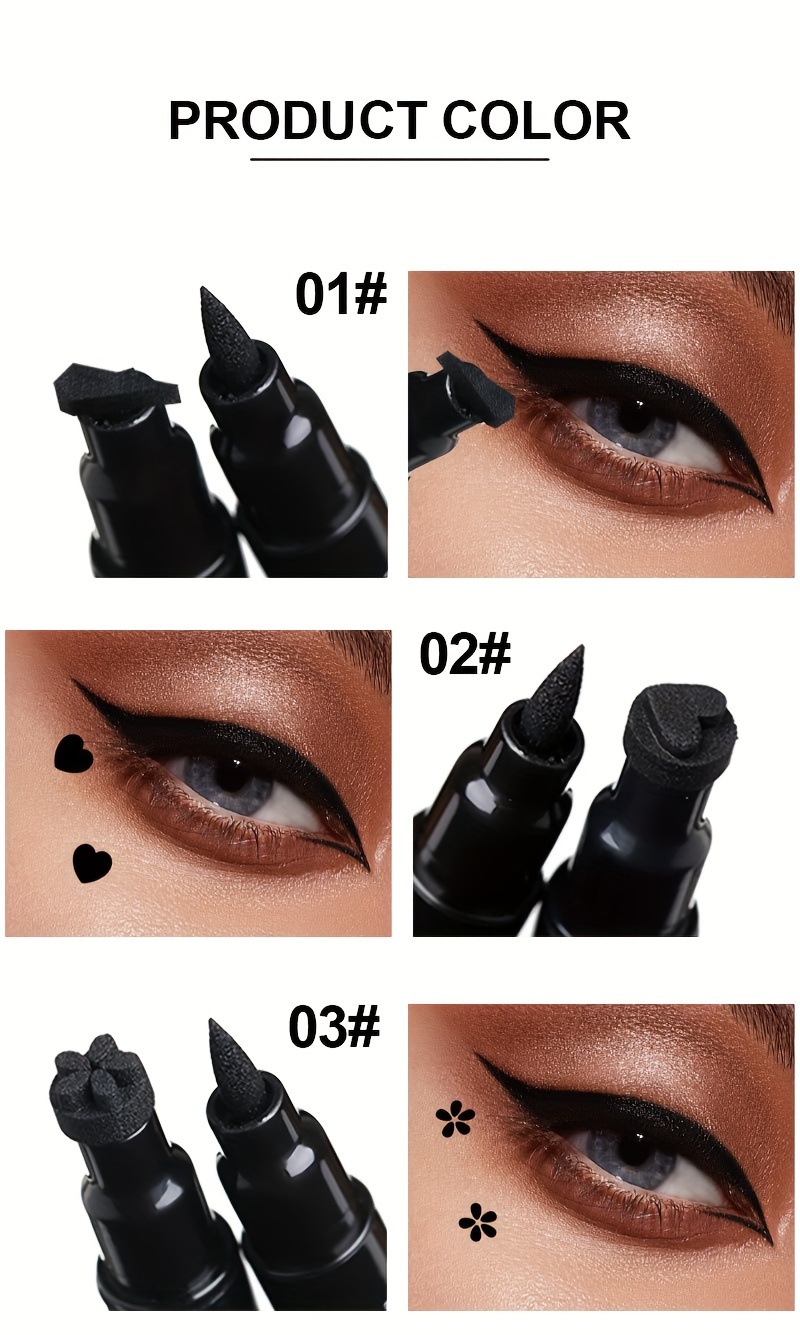 PRODUCT COLOR

01#

02#

03#