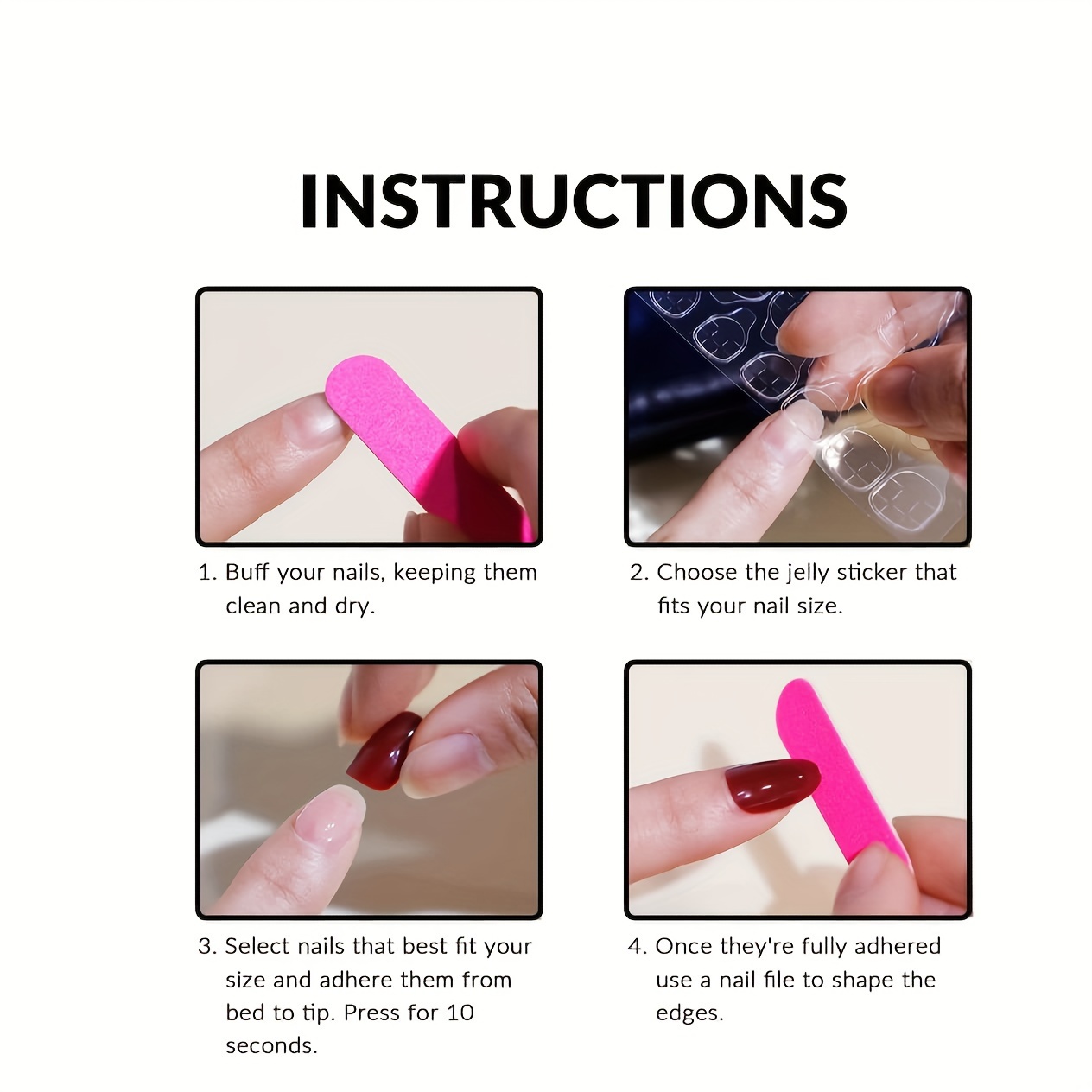 INSTRUCTIONS

1. Buff your nails, keeping them clean and dry.

2. Choose the jelly sticker that fits your nail size.

3. Select nails that best fit your size and adhere them from bed to tip. Press for 10 seconds.

4. Once they're fully adhered use a nail file to shape the edges.