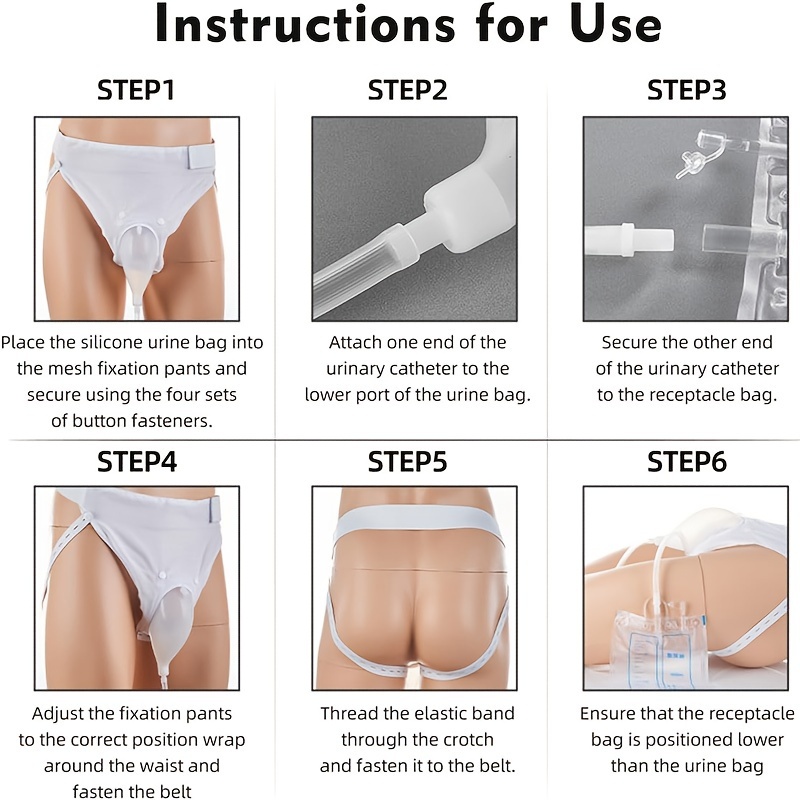 Instructions for Use

STEP1

Place the silicone urine bag into the mesh fixation pants and secure using the four sets of button fasteners.

STEP2

Attach one end of the urinary catheter to the lower port of the urine bag.

STEP3

Secure the other end of the urinary catheter to the receptacle bag.

STEP4

Adjust the fixation pants to the correct position wrap around the waist and fasten the belt

STEP5

Thread the elastic band through the crotch and fasten it to the belt.

STEP6

Ensure that the receptacle bag is positioned lower than the urine bag