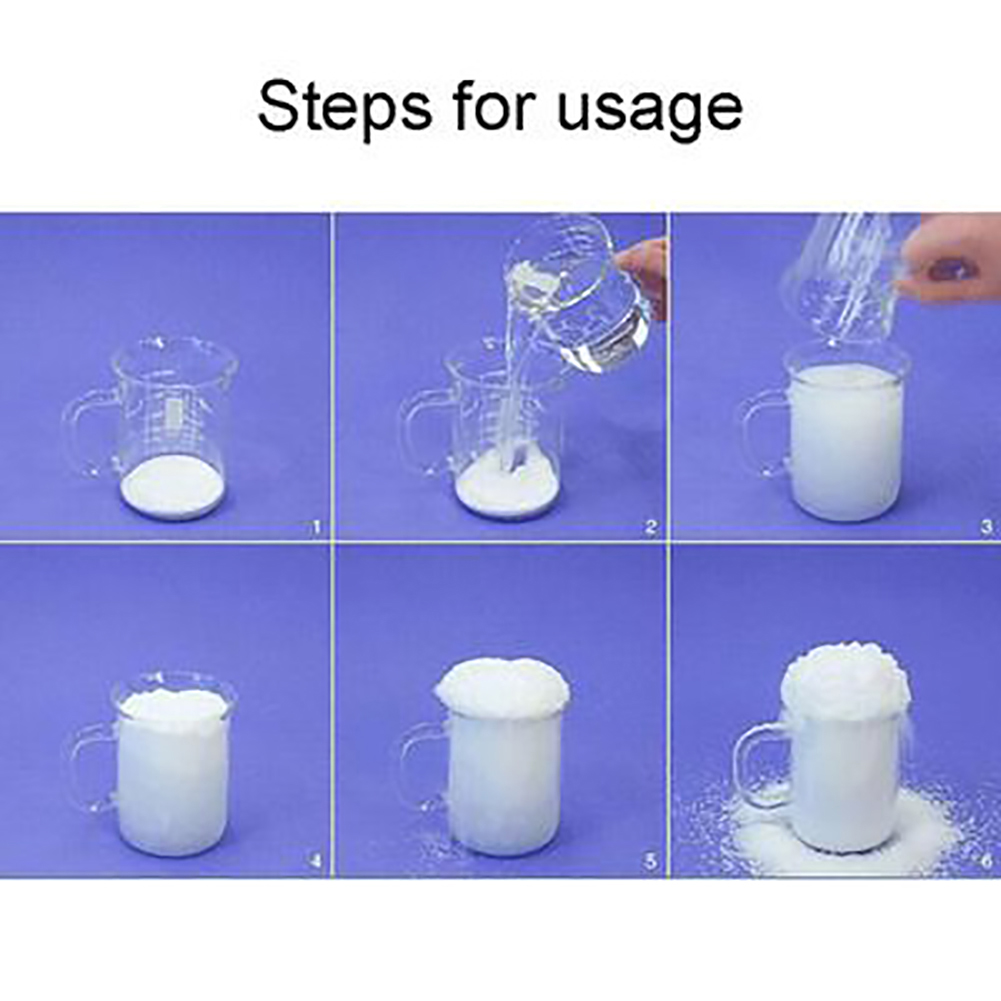 Steps for usage

1

2

3

4

5

6