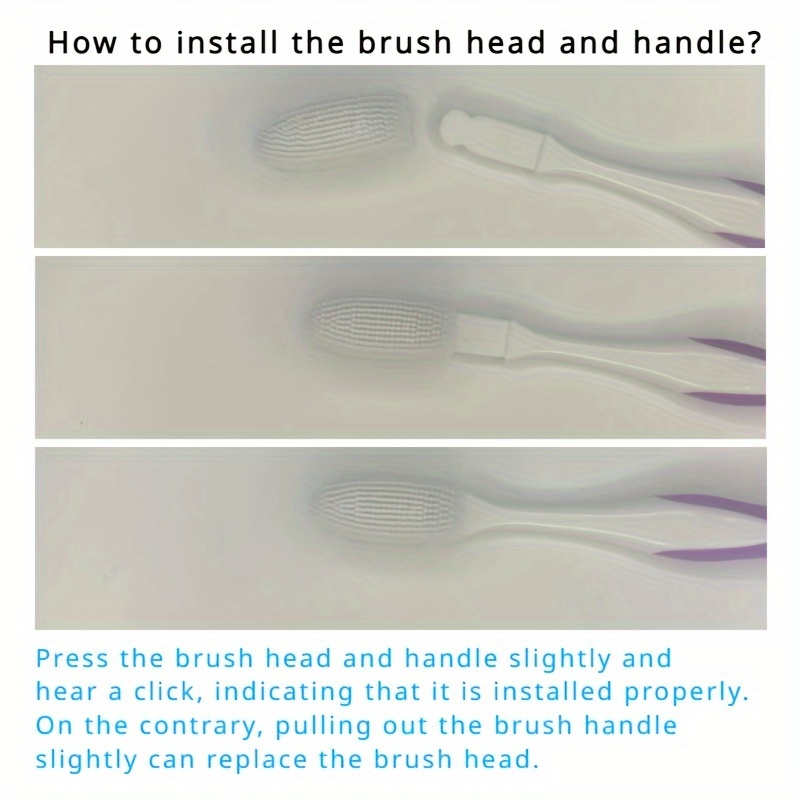 How to install the brush head and handle?

Press the brush head and handle slightly and hear a click, indicating that it is installed properly. On the contrary, pulling out the brush handle slightly can replace the brush head.