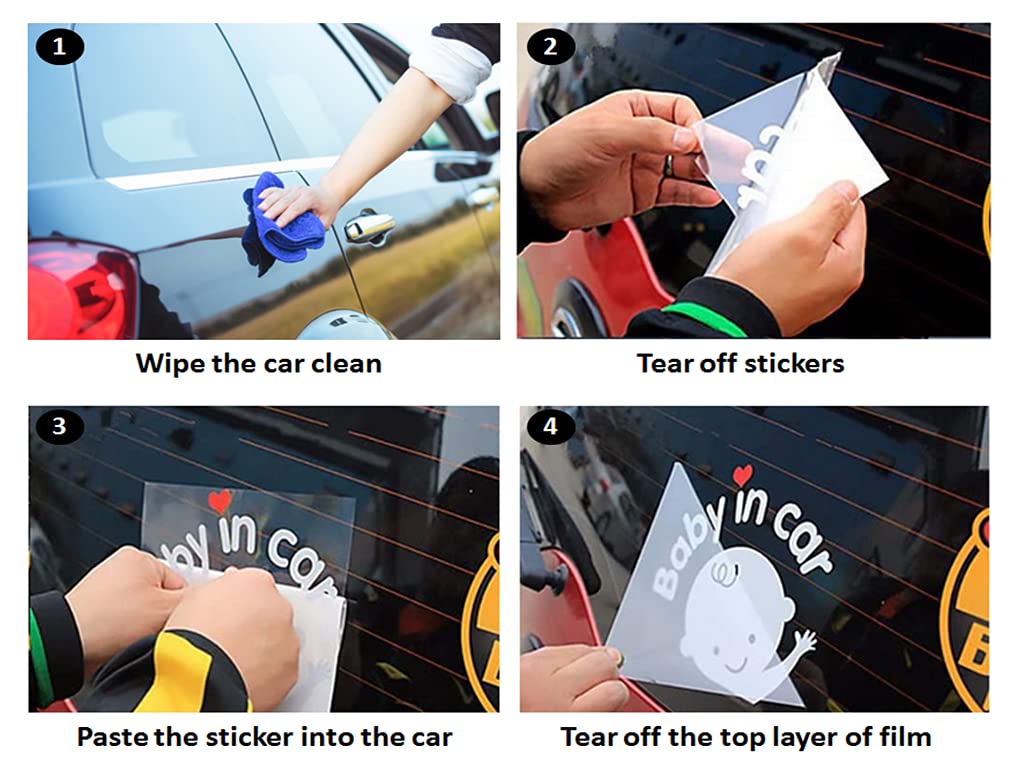 1

Wipe the car clean

2

Tear off stickers

3

by in car

Paste the sticker into the car

4

Baby in car

Tear off the top layer of film