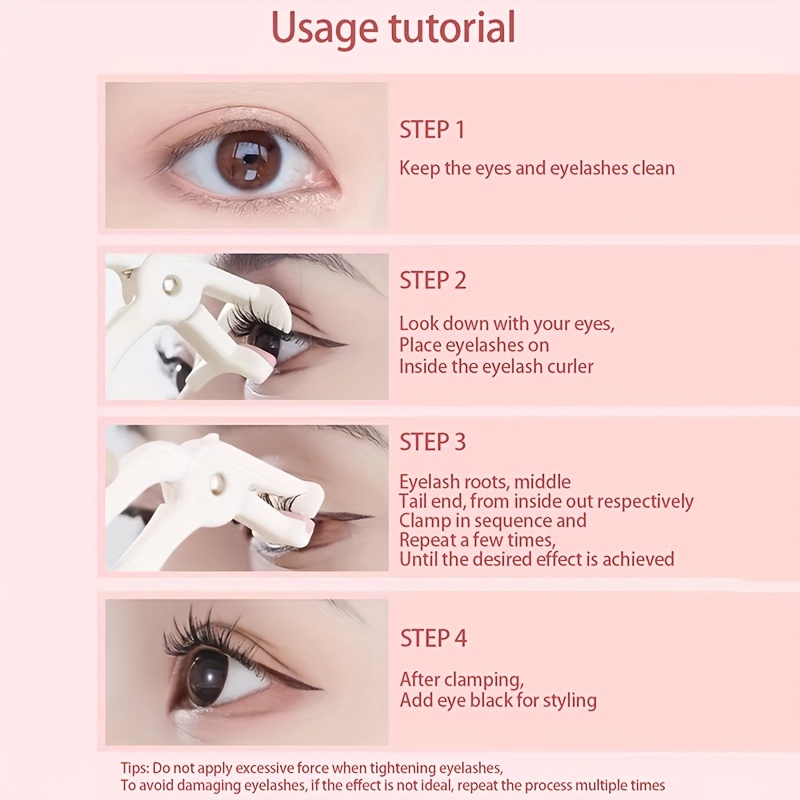 Usage tutorial

STEP 1
Keep the eyes and eyelashes clean

STEP 2
Look down with your eyes,
Place eyelashes on
Inside the eyelash curler

STEP 3
Eyelash roots, middle
Tail end, from inside out respectively
Clamp in sequence and
Repeat a few times,
Until the desired effect is achieved

STEP 4
After clamping,
Add eye black for styling

Tips: Do not apply excessive force when tightening eyelashes,
To avoid damaging eyelashes, if the effect is not ideal, repeat the process multiple times