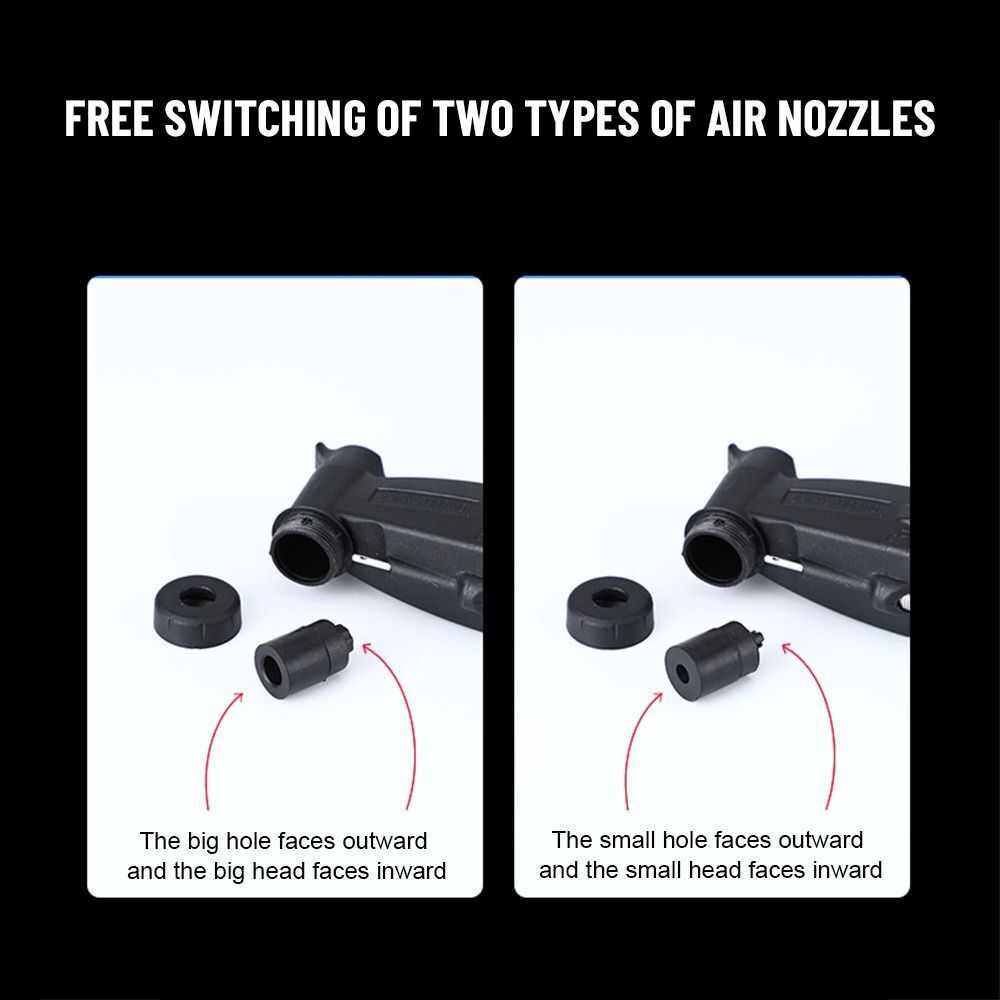 FREE SWITCHING OF TWO TYPES OF AIR NOZZLES

The big hole faces outward and the big head faces inward

The small hole faces outward and the small head faces inward