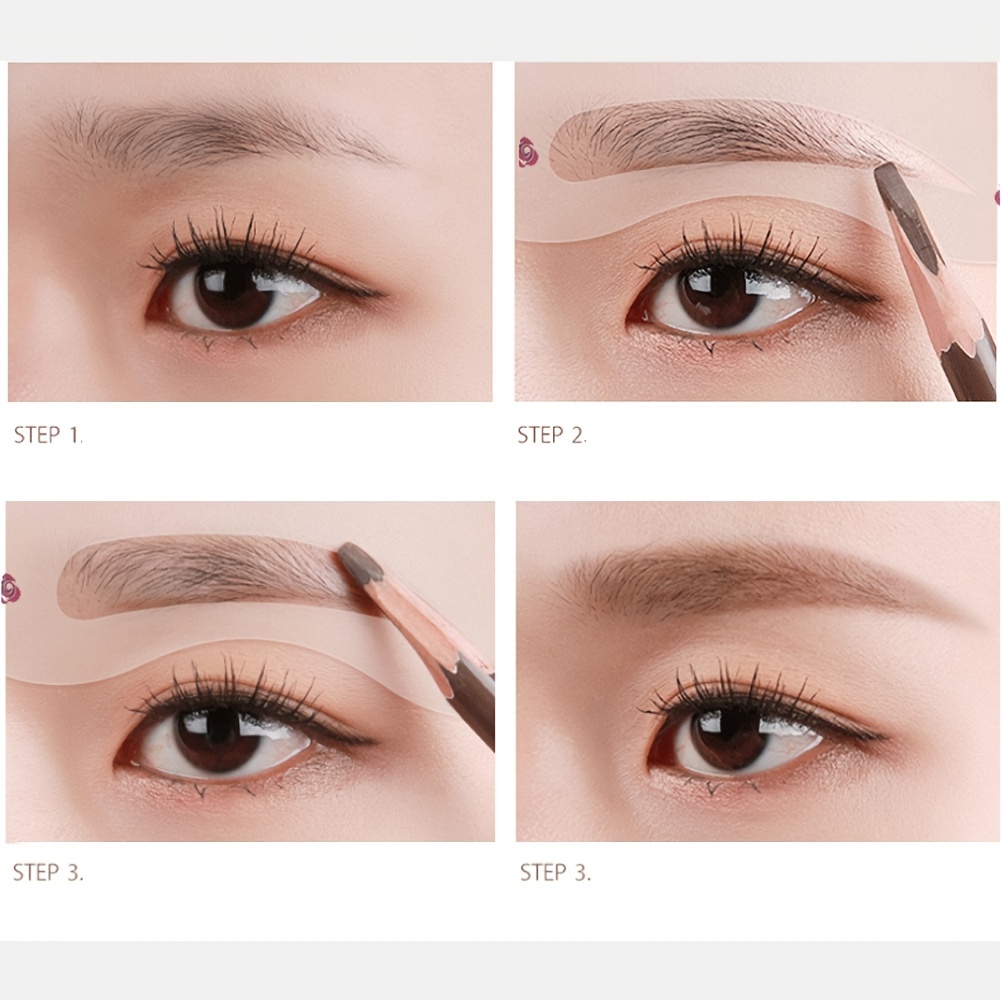 STEP 1.

STEP 2.

STEP 3.

STEP 3.