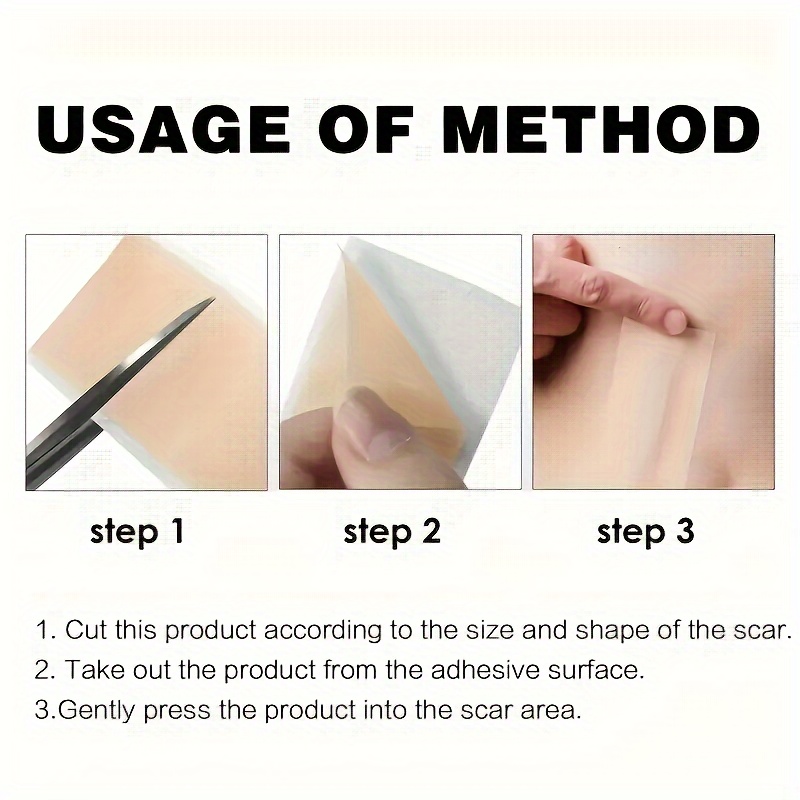 USAGE OF METHOD

step 1

step 2

step 3

1. Cut this product according to the size and shape of the scar.
2. Take out the product from the adhesive surface.
3.Gently press the product into the scar area.