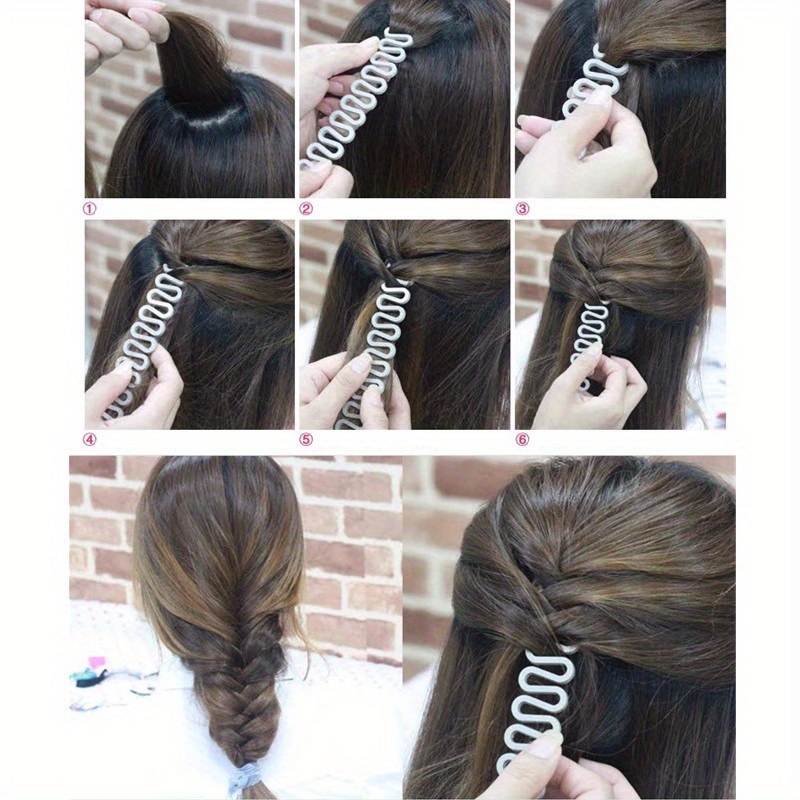 ①
②
③
④
⑤
⑥