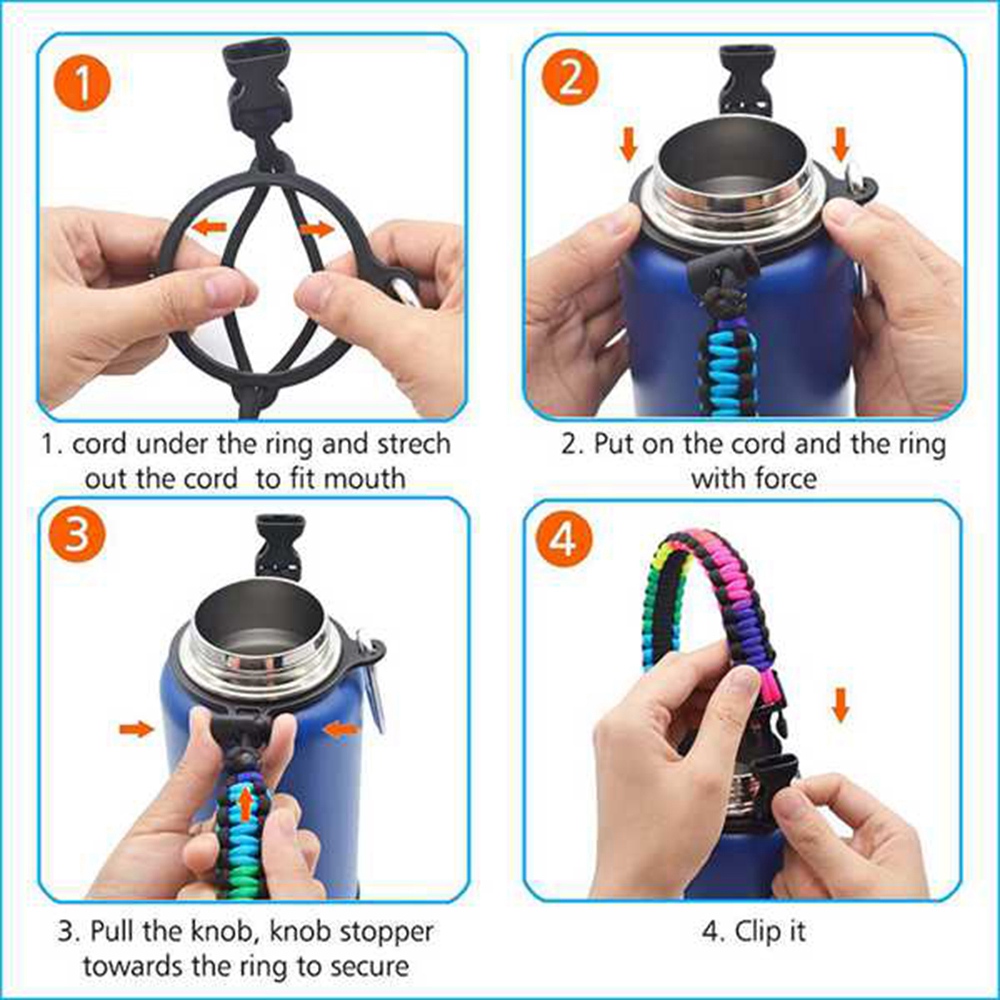 1

1. cord under the ring and strech out the cord to fit mouth

2

2. Put on the cord and the ring with force

3

3. Pull the knob, knob stopper towards the ring to secure

4

4. Clip it