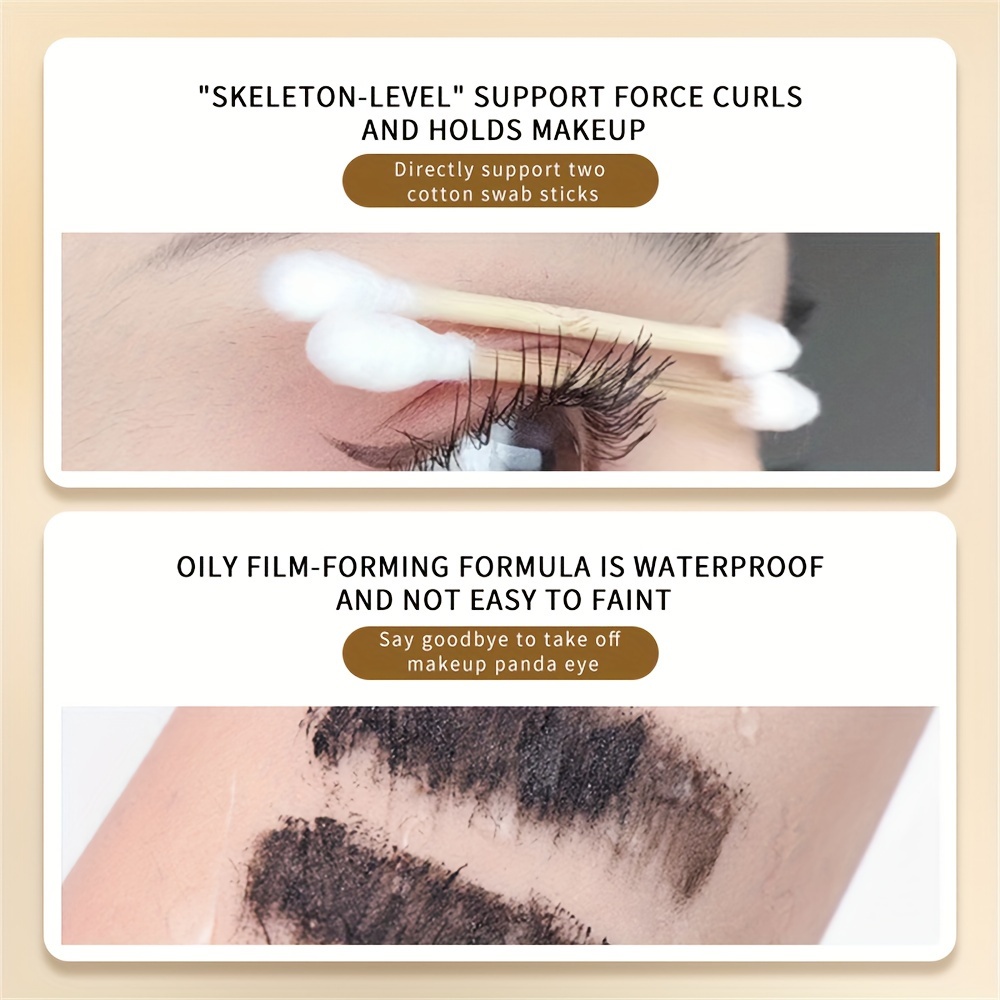 "SKELETON-LEVEL" SUPPORT FORCE CURLS AND HOLDS MAKEUP

Directly support two cotton swab sticks

OILY FILM-FORMING FORMULA IS WATERPROOF AND NOT EASY TO FAINT

Say goodbye to take off makeup panda eye