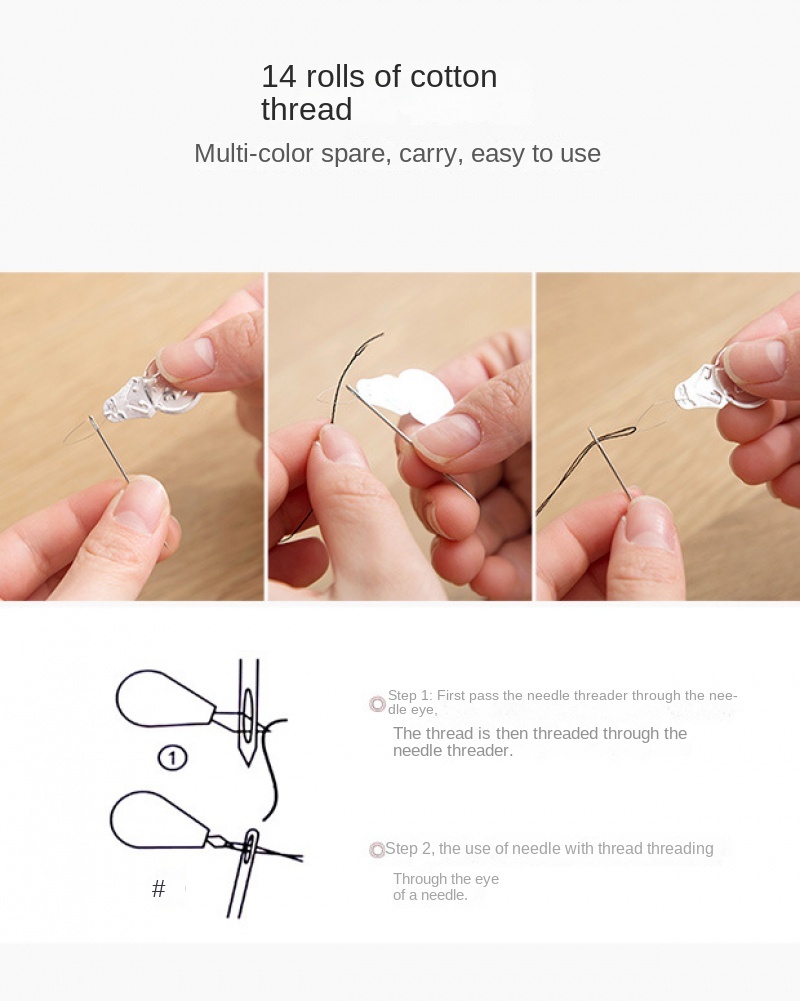 14 rolls of cotton thread

Multi-color spare, carry, easy to use

①

#

Step 1: First pass the needle threader through the needle eye,

The thread is then threaded through the needle threader.

Step 2, the use of needle with thread threading

Through the eye of a needle.