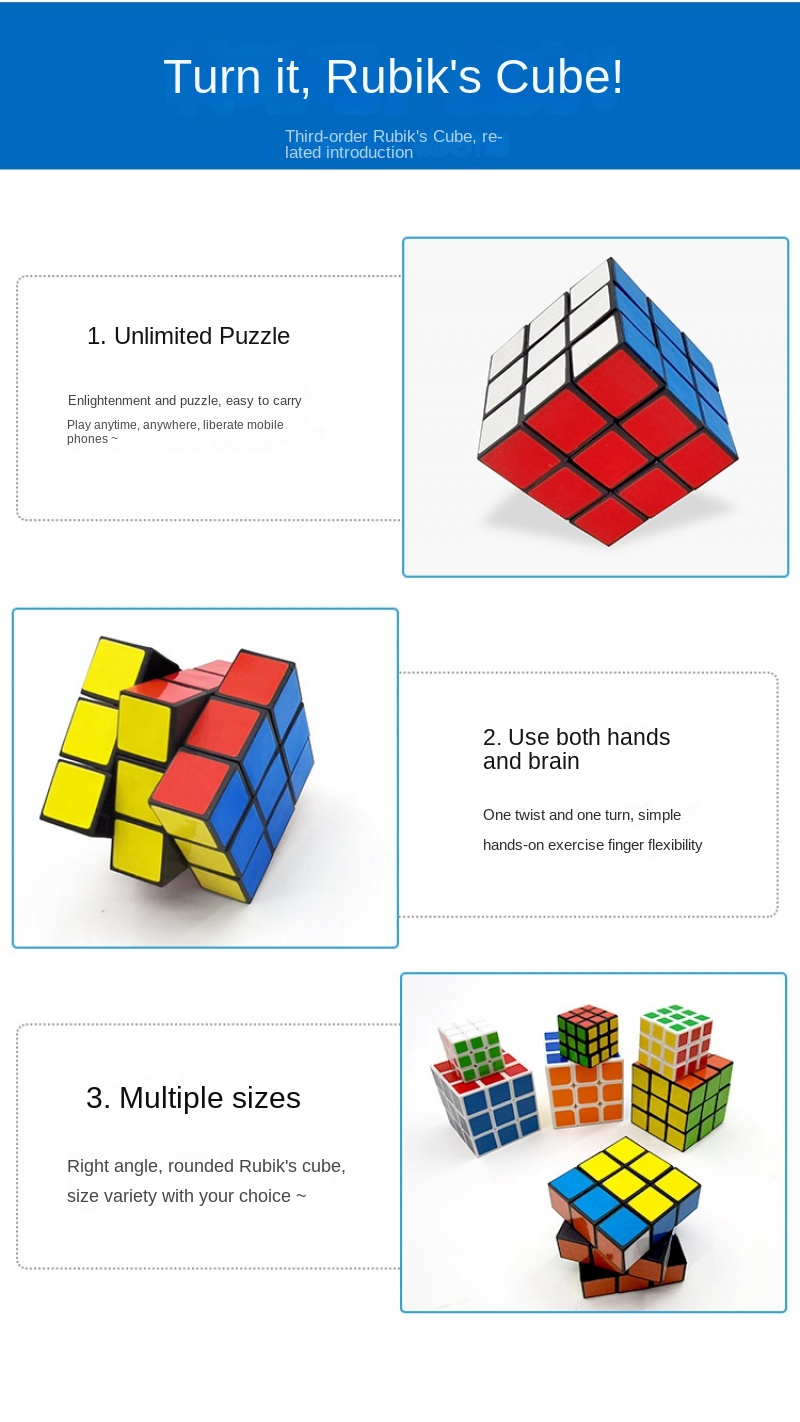 Turn it, Rubik's Cube!

Third-order Rubik's Cube, related introduction

1. Unlimited Puzzle

Enlightenment and puzzle, easy to carry

Play anytime, anywhere, liberate mobile phones ~

2. Use both hands and brain

One twist and one turn, simple

hands-on exercise finger flexibility

3. Multiple sizes

Right angle, rounded Rubik's cube, size variety with your choice ~