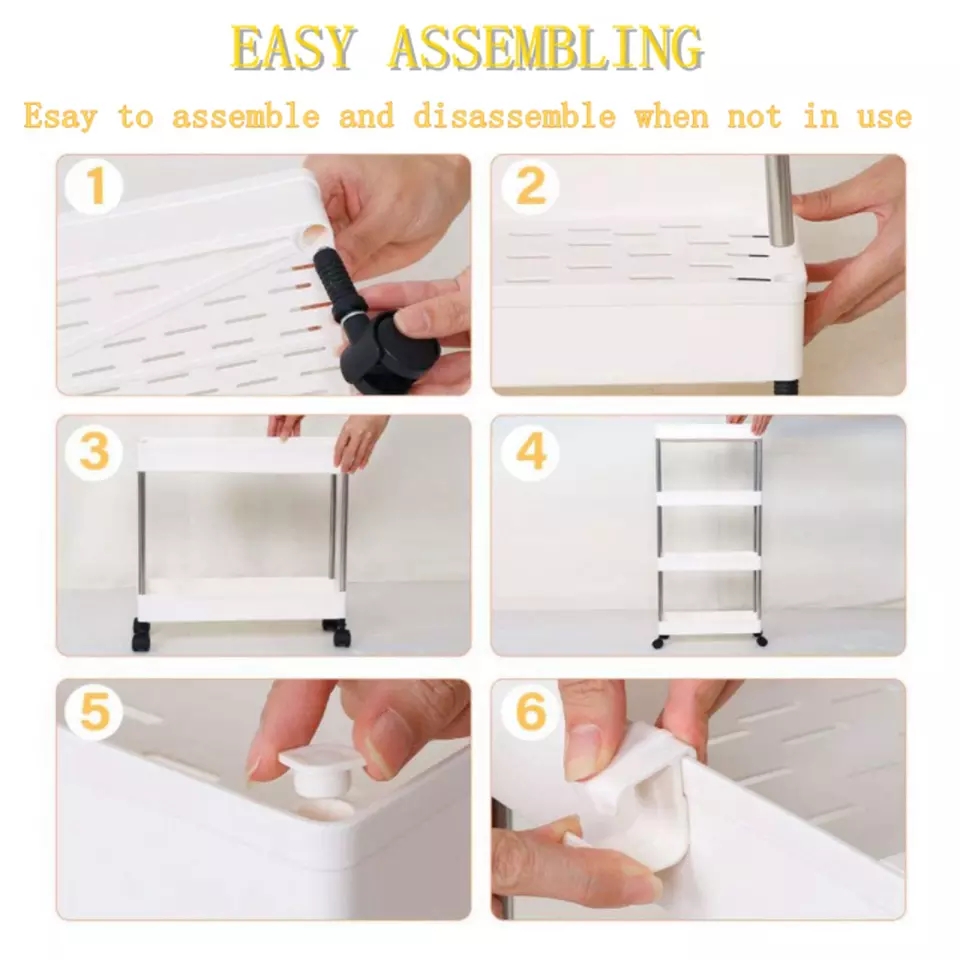 EASY ASSEMBLING

Esay to assemble and disassemble when not in use

1

2

3

4

5

6