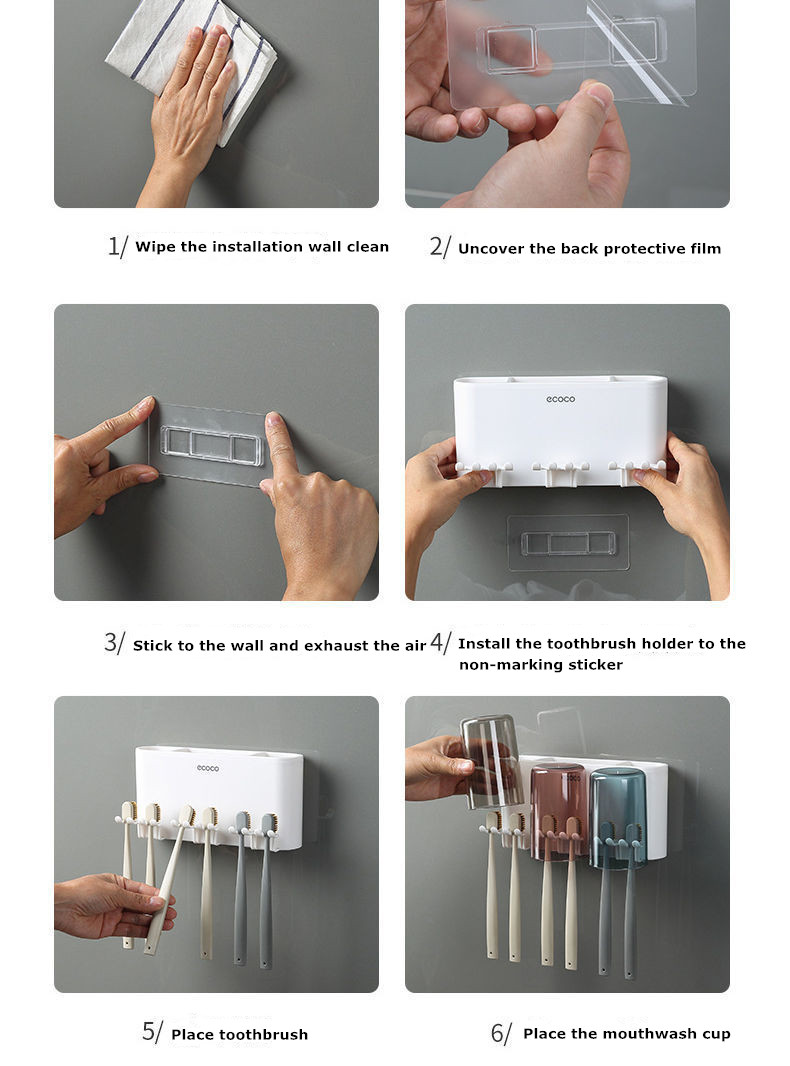 1/ Wipe the installation wall clean

2/ Uncover the back protective film

ecoco

3/ Stick to the wall and exhaust the air

4/ Install the toothbrush holder to the non-marking sticker

ecoco

5/ Place toothbrush

6/ Place the mouthwash cup