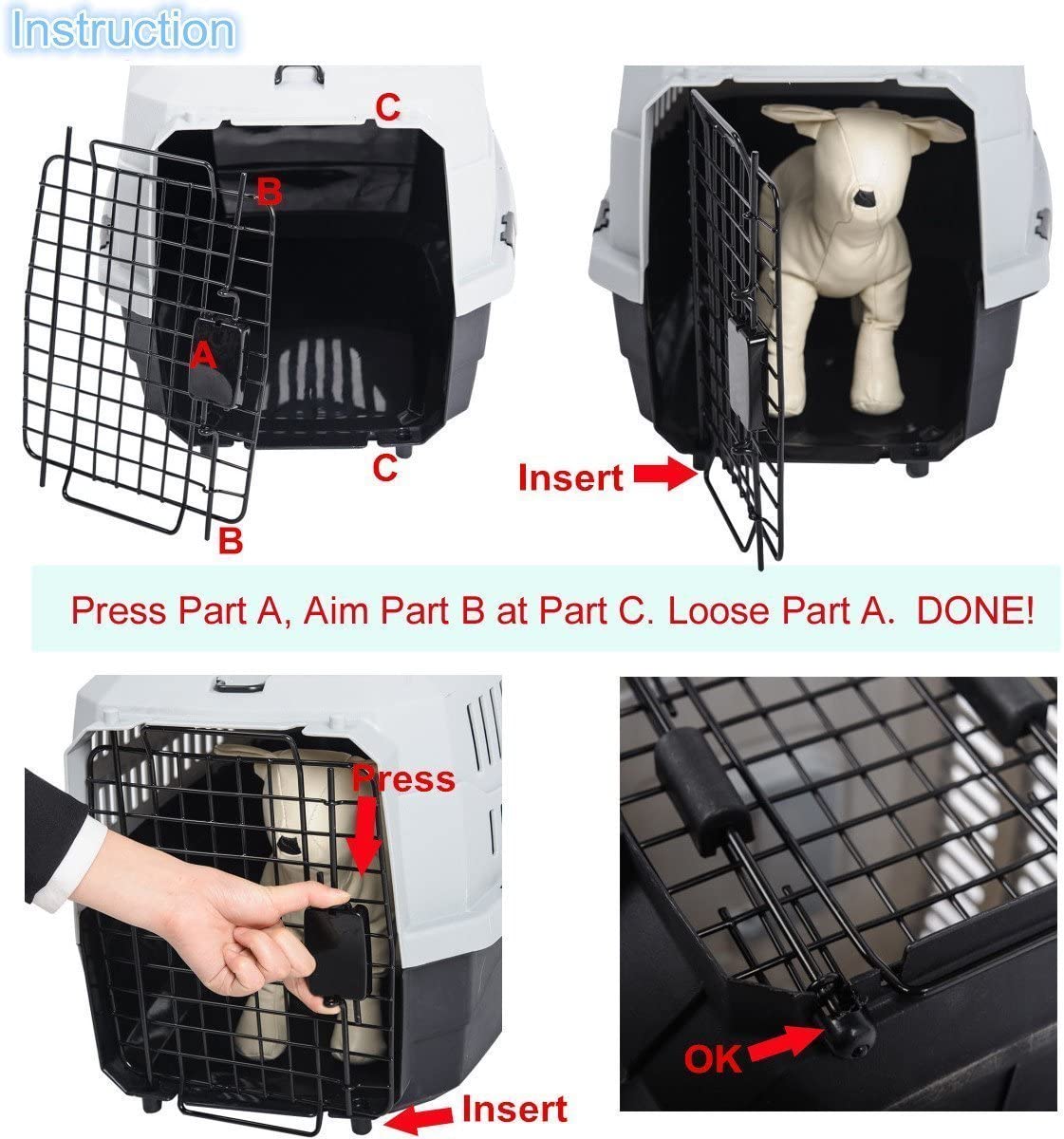 Instruction

C

B

A

C

B

Insert

Press Part A, Aim Part B at Part C. Loose Part A. DONE!

Press

Insert

OK