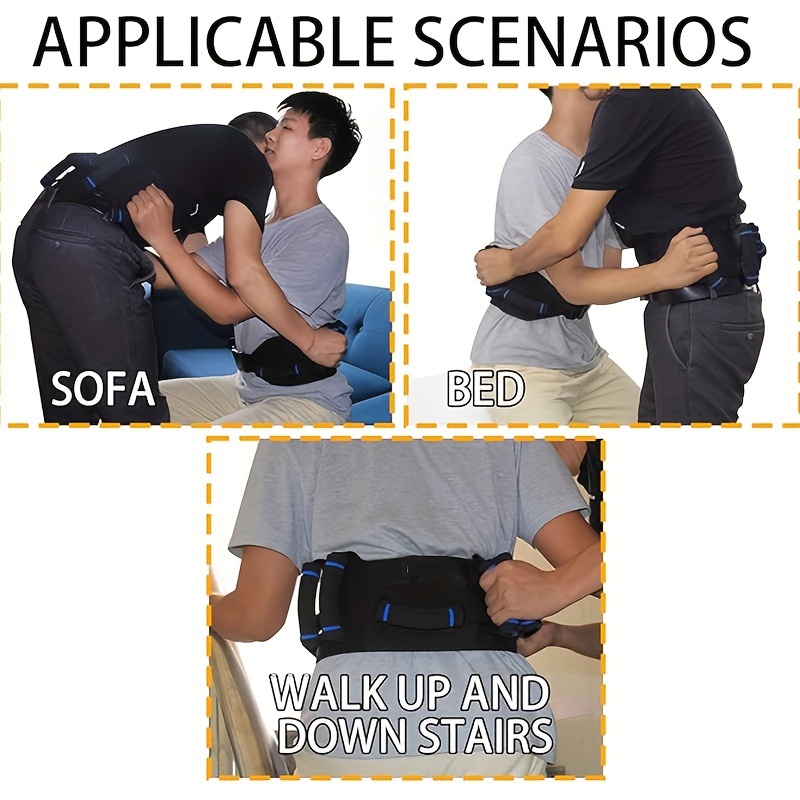 APPLICABLE SCENARIOS

SOFA

BED

WALK UP AND DOWN STAIRS