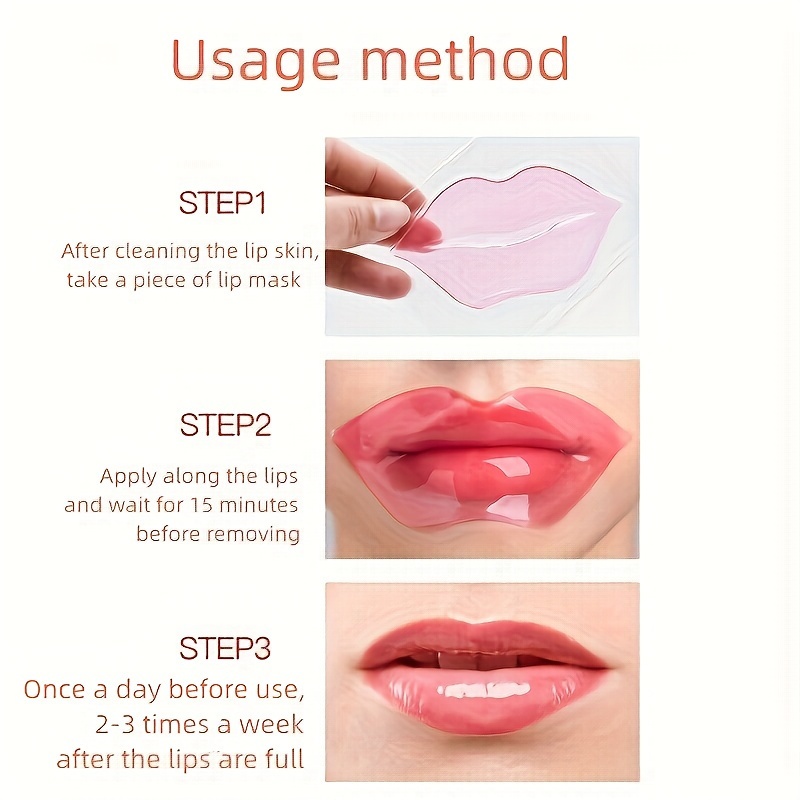 Usage method

STEP1

After cleaning the lip skin, take a piece of lip mask

STEP2

Apply along the lips and wait for 15 minutes before removing

STEP3

Once a day before use, 2-3 times a week after the lips are full