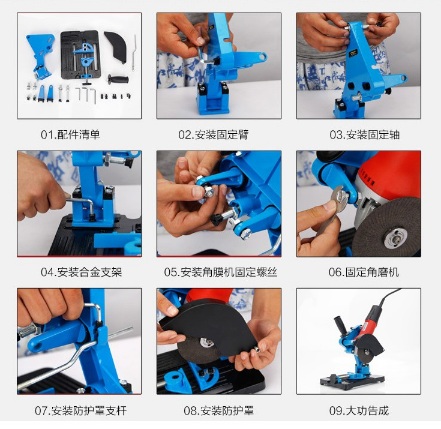 01.配件清单

02.安装固定臂

03.安装固定轴

04.安装合金支架

05.安装角膜机固定螺丝

06.固定角磨机

07.安装防护罩支杆

08.安装防护罩

09.大功告成